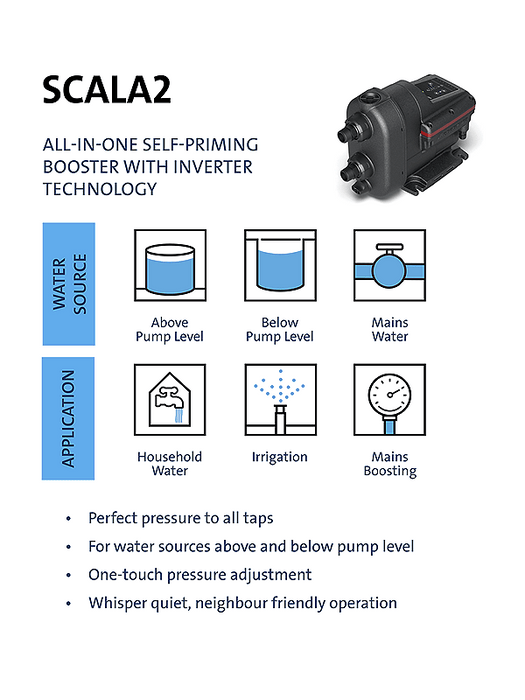 SCALA2

ALL-IN-ONE SELF-PRIMING BOOSTER WITH INVERTER TECHNOLOGY

WATER SOURCE

Above Pump Level

Below Pump Level

Mains Water

APPLICATION

Household Water

Irrigation

Mains Boosting

• Perfect pressure to all taps
• For water sources above and below pump level
• One-touch pressure adjustment
• Whisper quiet, neighbour friendly operation